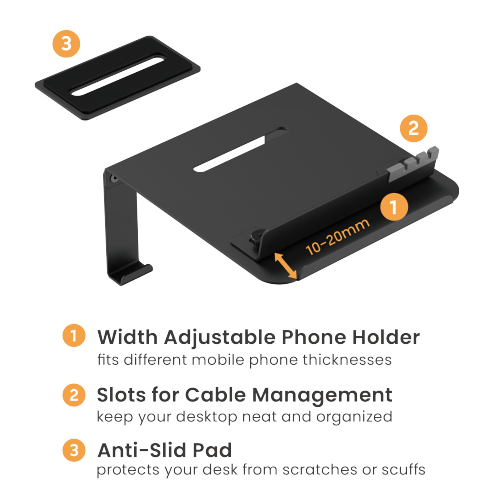 3

2

1

10-20mm

1 Width Adjustable Phone Holder
fits different mobile phone thicknesses

2 Slots for Cable Management
keep your desktop neat and organized

3 Anti-Slid Pad
protects your desk from scratches or scuffs