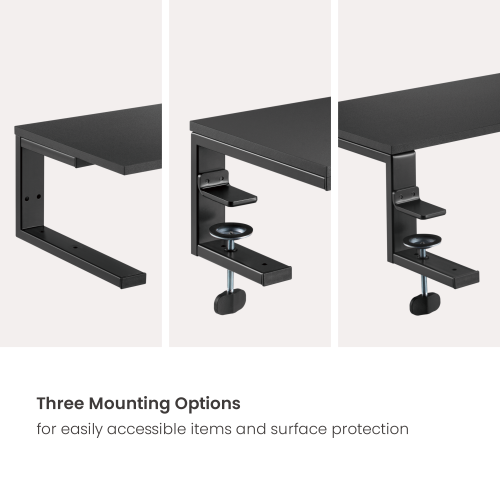 Three Mounting Options

for easily accessible items and surface protection