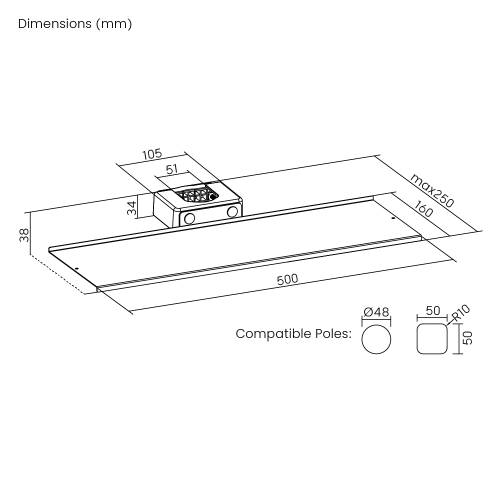 Dimensions (mm)

105

51

34

38

max250

160

500

Compatible Poles:

Ø48

50

R10

50