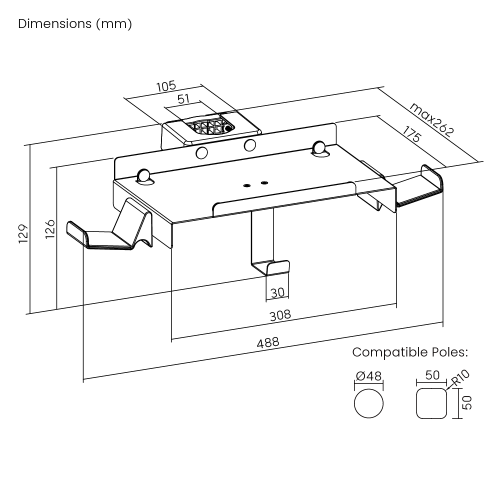 Dimensions (mm)

105

51

max262

175

129

126

30

308

488

Compatible Poles:

Ø48

50

R10

50