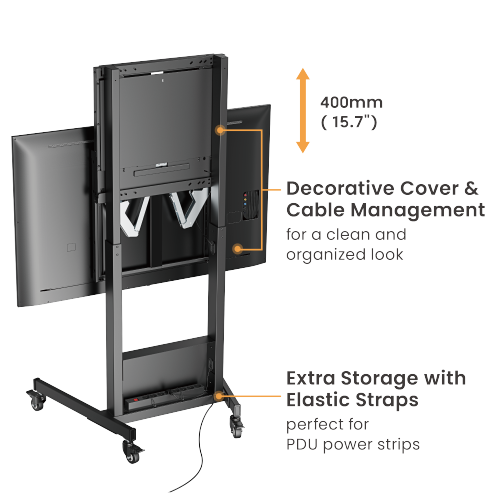 400mm
( 15.7")

Decorative Cover & Cable Management

for a clean and organized look

Extra Storage with Elastic Straps

perfect for PDU power strips