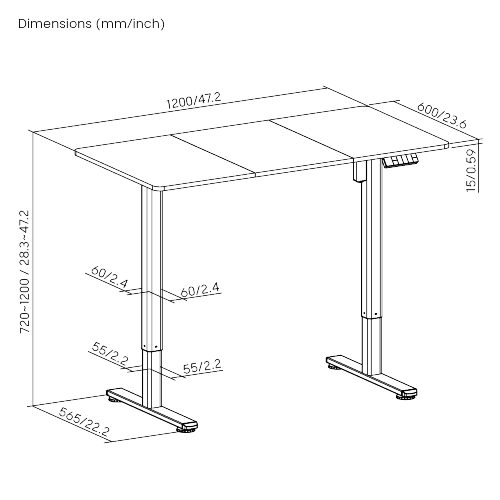 Dimensions (mm/inch)

1200/47.2

600/23.6

15/0.59

720~1200 / 28.3~47.2

60/2.4

60/2.4

55/2.2

55/2.2

565/22.2