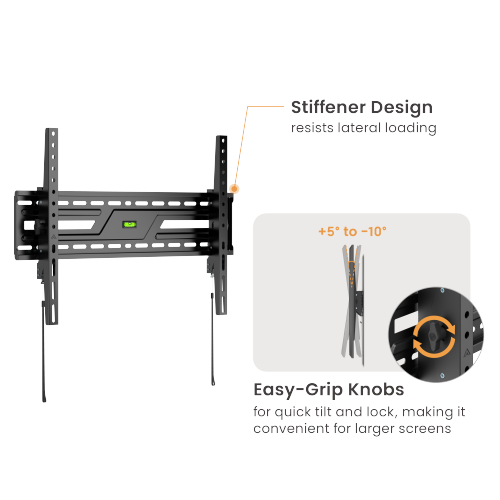 Stiffener Design
resists lateral loading

+5° to -10°

Easy-Grip Knobs
for quick tilt and lock, making it convenient for larger screens