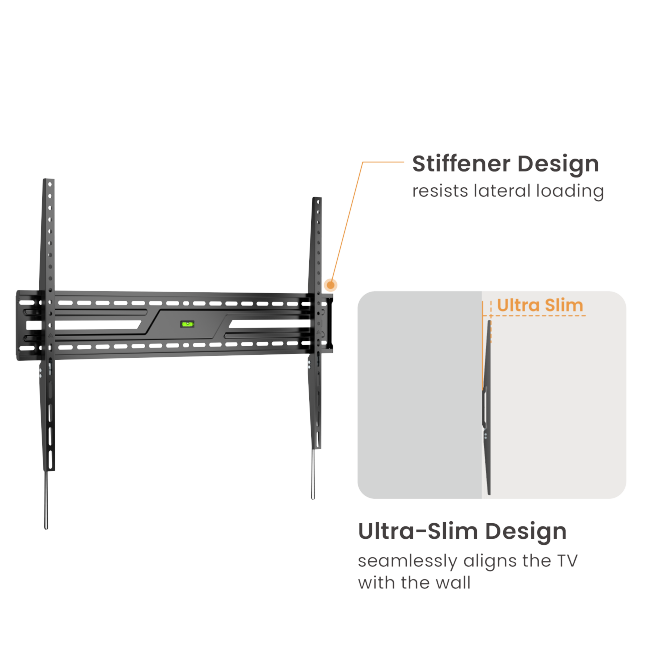 Stiffener Design
resists lateral loading

Ultra Slim

Ultra-Slim Design
seamlessly aligns the TV with the wall