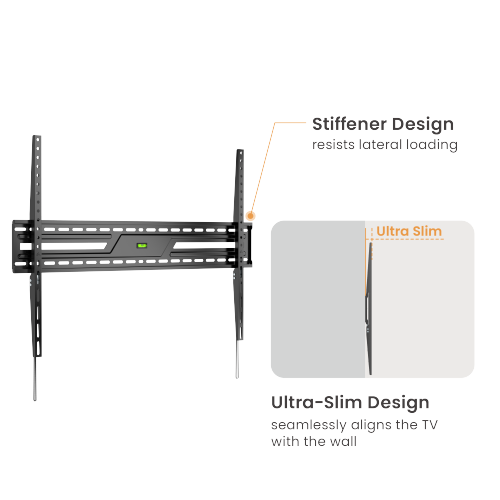 Stiffener Design
resists lateral loading

Ultra Slim

Ultra-Slim Design
seamlessly aligns the TV with the wall