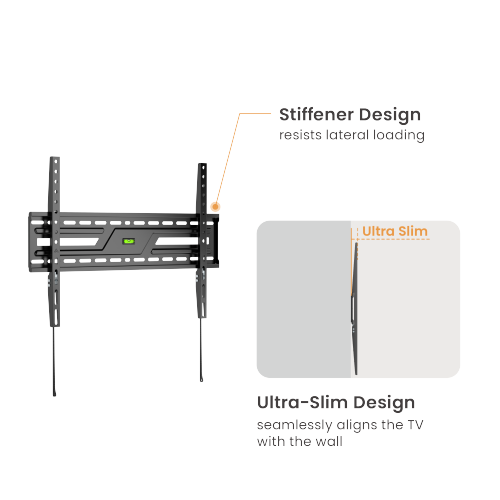 Stiffener Design
resists lateral loading

Ultra Slim

Ultra-Slim Design
seamlessly aligns the TV with the wall