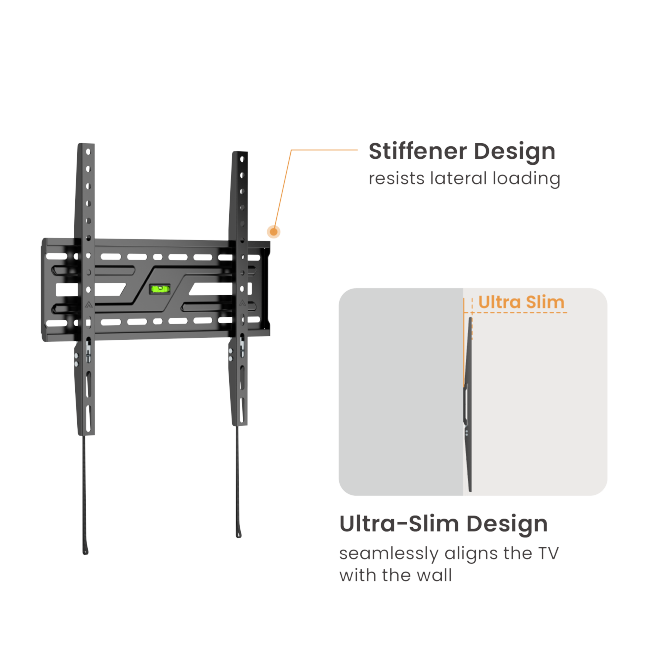 Stiffener Design
resists lateral loading

Ultra Slim

Ultra-Slim Design
seamlessly aligns the TV with the wall