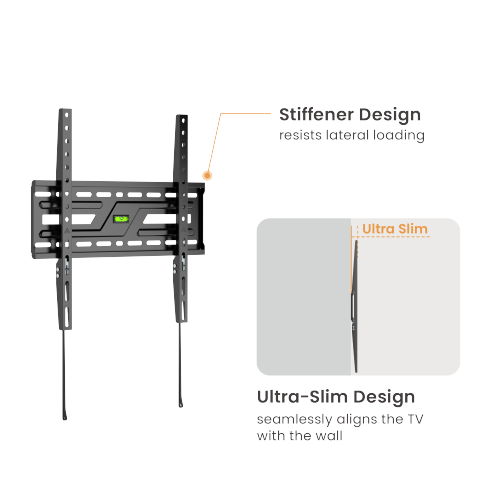 Stiffener Design
resists lateral loading

Ultra Slim

Ultra-Slim Design
seamlessly aligns the TV with the wall