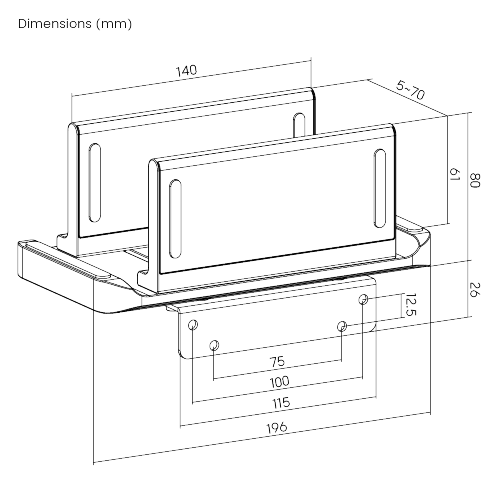 Dimensions (mm)

140

5~70

61

80

26

12.5

75

100

115

196