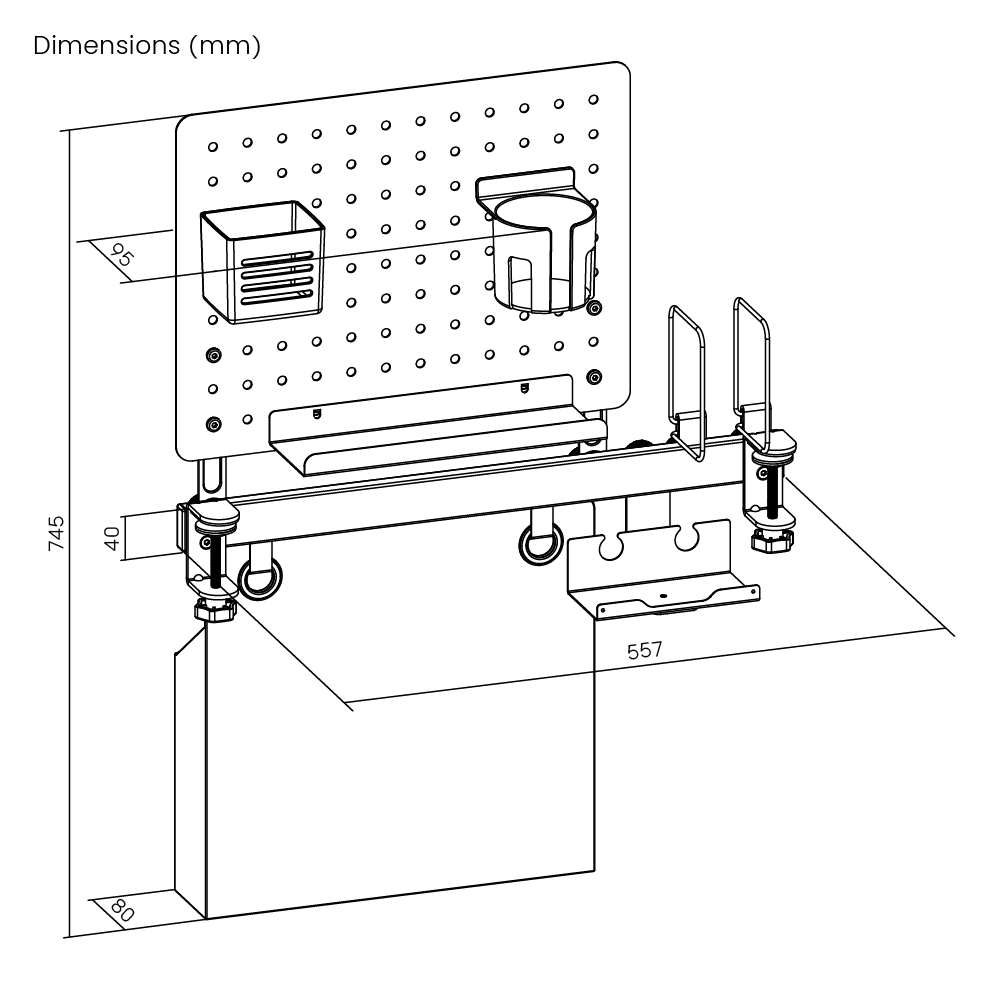 Dimensions (mm)

95

745

40

557

80