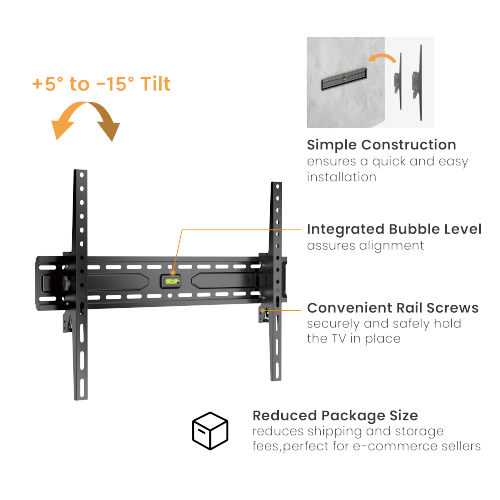 +5° to -15° Tilt

Simple Construction
ensures a quick and easy installation

Integrated Bubble Level
assures alignment

Convenient Rail Screws
securely and safely hold the TV in place

Reduced Package Size
reduces shipping and storage fees,perfect for e-commerce sellers