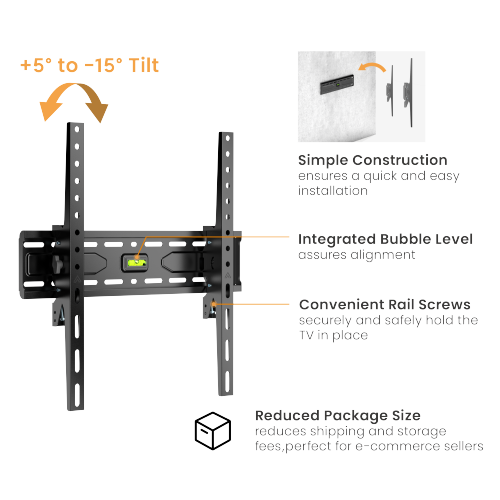 +5° to -15° Tilt

Simple Construction
ensures a quick and easy installation

Integrated Bubble Level
assures alignment

Convenient Rail Screws
securely and safely hold the TV in place

Reduced Package Size
reduces shipping and storage fees,perfect for e-commerce sellers