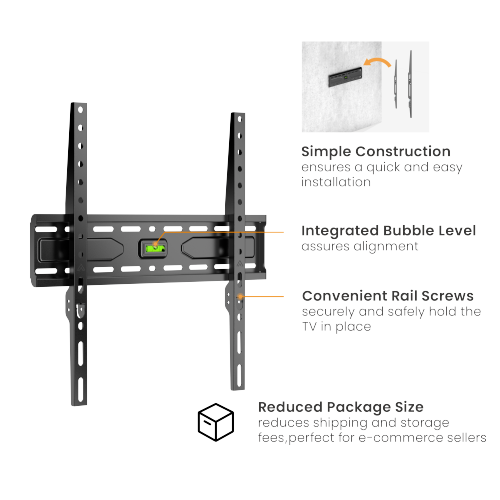 Simple Construction
ensures a quick and easy installation

Integrated Bubble Level
assures alignment

Convenient Rail Screws
securely and safely hold the TV in place

Reduced Package Size
reduces shipping and storage fees,perfect for e-commerce sellers