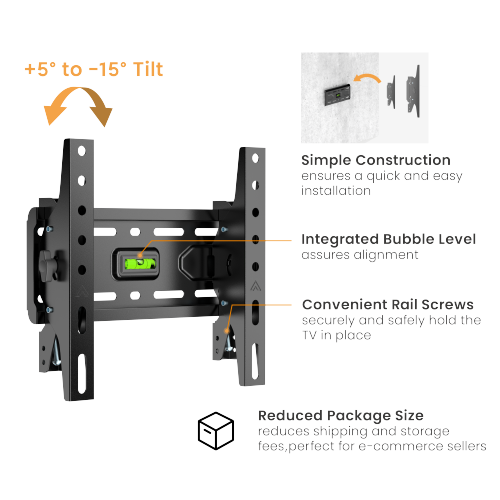 +5° to -15° Tilt

Simple Construction
ensures a quick and easy installation

Integrated Bubble Level
assures alignment

Convenient Rail Screws
securely and safely hold the TV in place

Reduced Package Size
reduces shipping and storage fees,perfect for e-commerce sellers