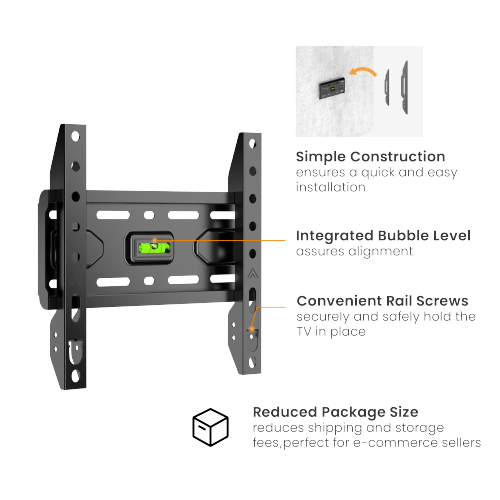 Simple Construction
ensures a quick and easy installation

Integrated Bubble Level
assures alignment

Convenient Rail Screws
securely and safely hold the TV in place

Reduced Package Size
reduces shipping and storage fees,perfect for e-commerce sellers