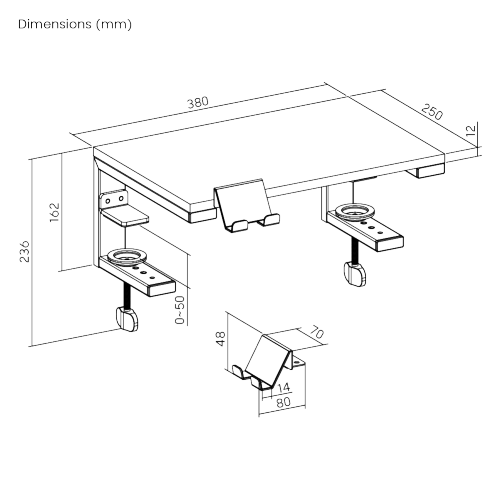 Dimensions (mm)

380
250
12
162
236
0~50
48
70
14
80