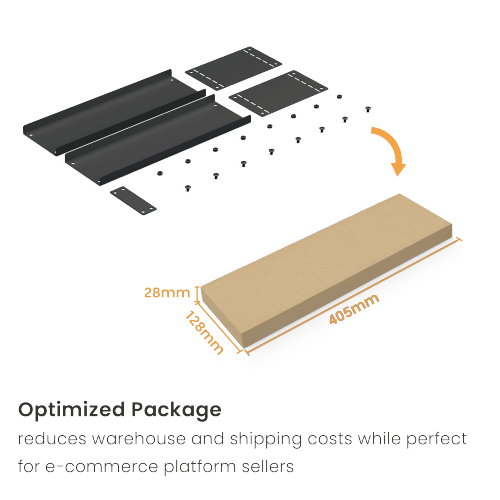 28mm
128mm
405mm

Optimized Package
reduces warehouse and shipping costs while perfect for e-commerce platform sellers