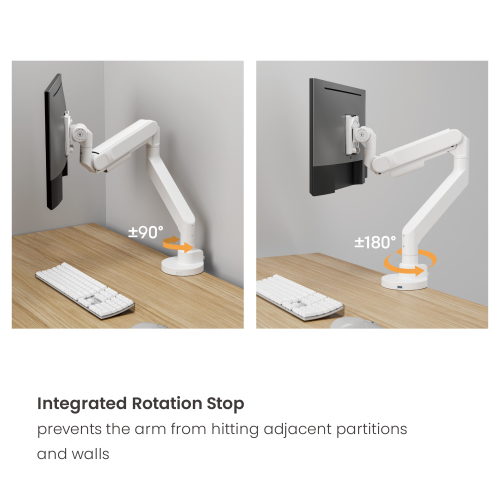 ±90°

±180°

Integrated Rotation Stop

prevents the arm from hitting adjacent partitions and walls