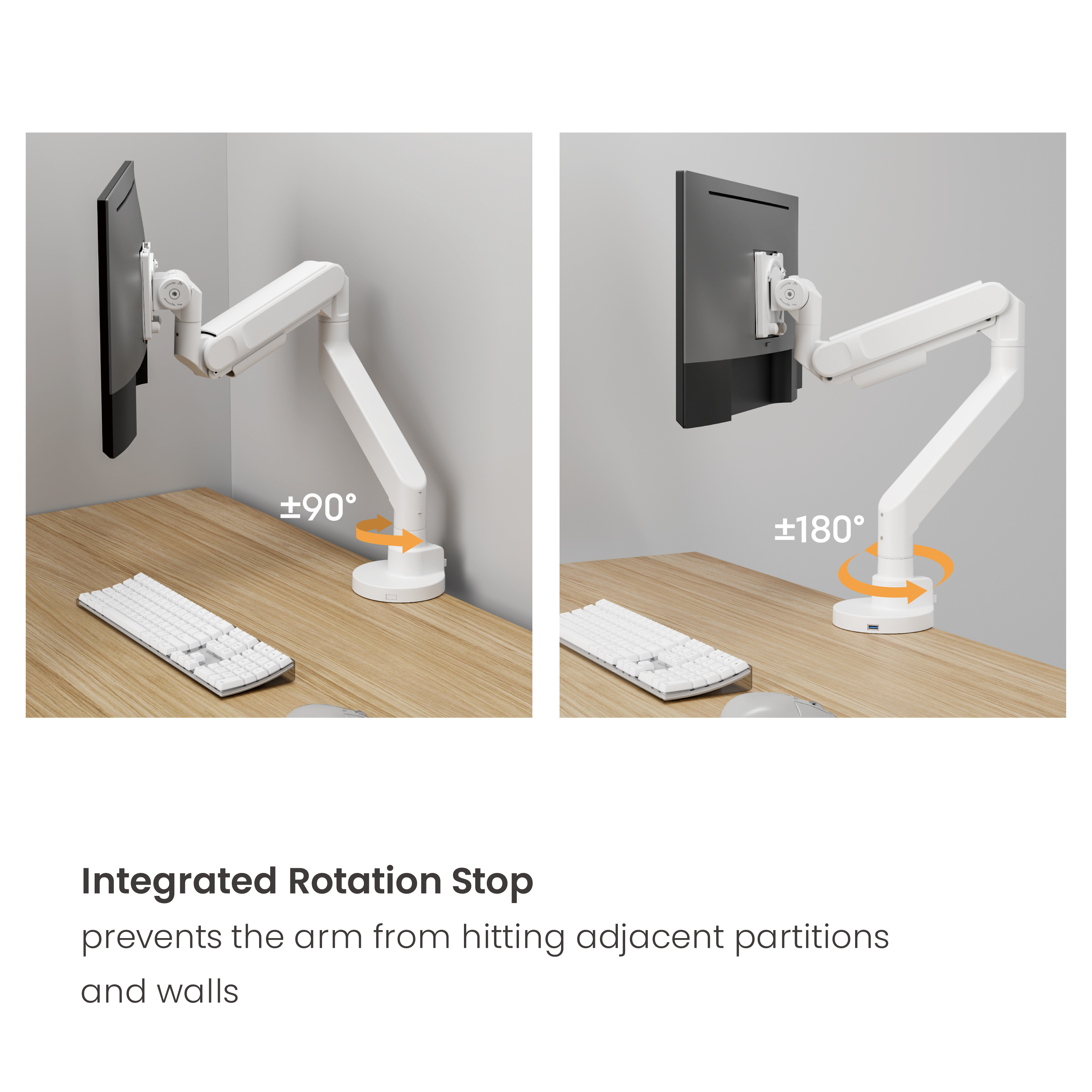 ±90°

±180°

Integrated Rotation Stop

prevents the arm from hitting adjacent partitions and walls