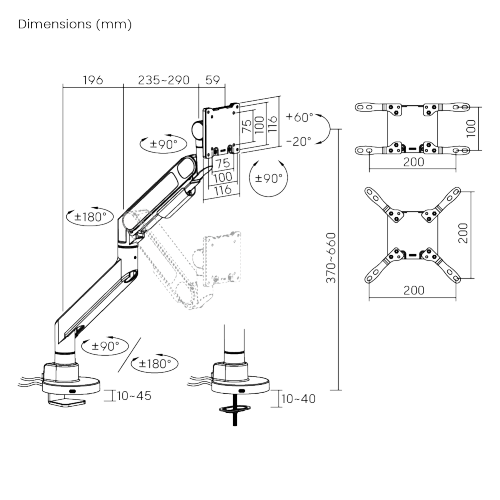 Dimensions (mm)

196
235~290
59

75
100
116

+60°
-20°

±90°

75
100
116

±90°

±180°

370~660

±90°
±180°

10~45
10~40

100
200

200
200