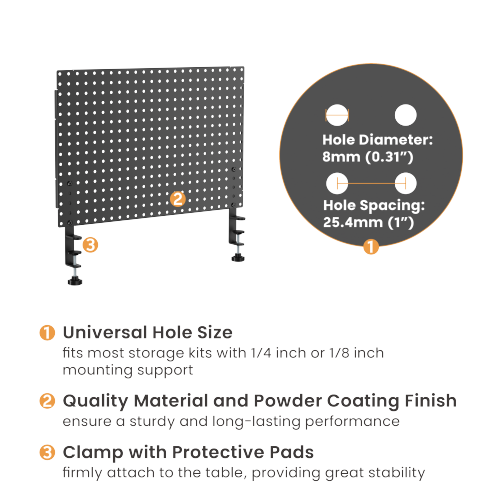 2

3

Hole Diameter: 8mm (0.31")

Hole Spacing: 25.4mm (1")

1

1 Universal Hole Size
fits most storage kits with 1/4 inch or 1/8 inch mounting support

2 Quality Material and Powder Coating Finish
ensure a sturdy and long-lasting performance

3 Clamp with Protective Pads
firmly attach to the table, providing great stability