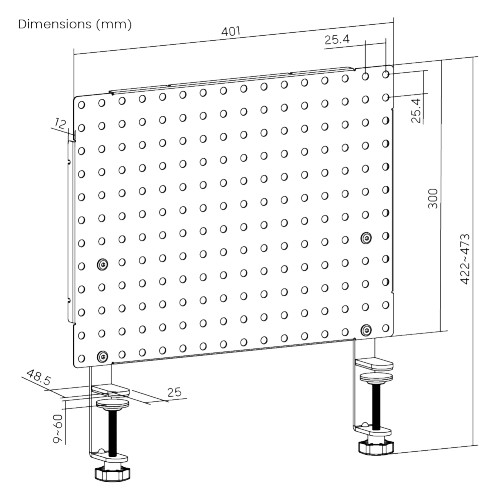 Dimensions (mm)

401

25.4

25.4

12

300

422~473

48.5

25

9~60