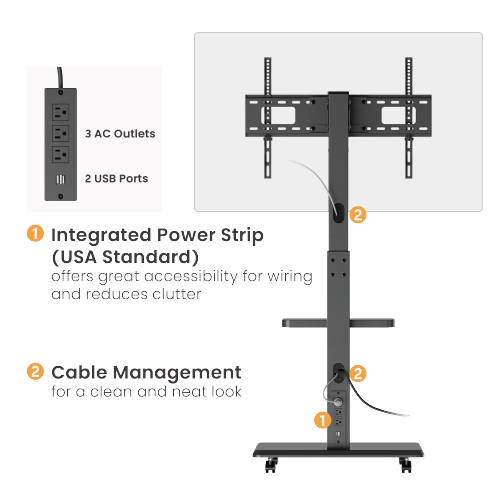 3 AC Outlets

2 USB Ports

2

1 Integrated Power Strip (USA Standard)
offers great accessibility for wiring and reduces clutter

2 Cable Management
for a clean and neat look

2

1