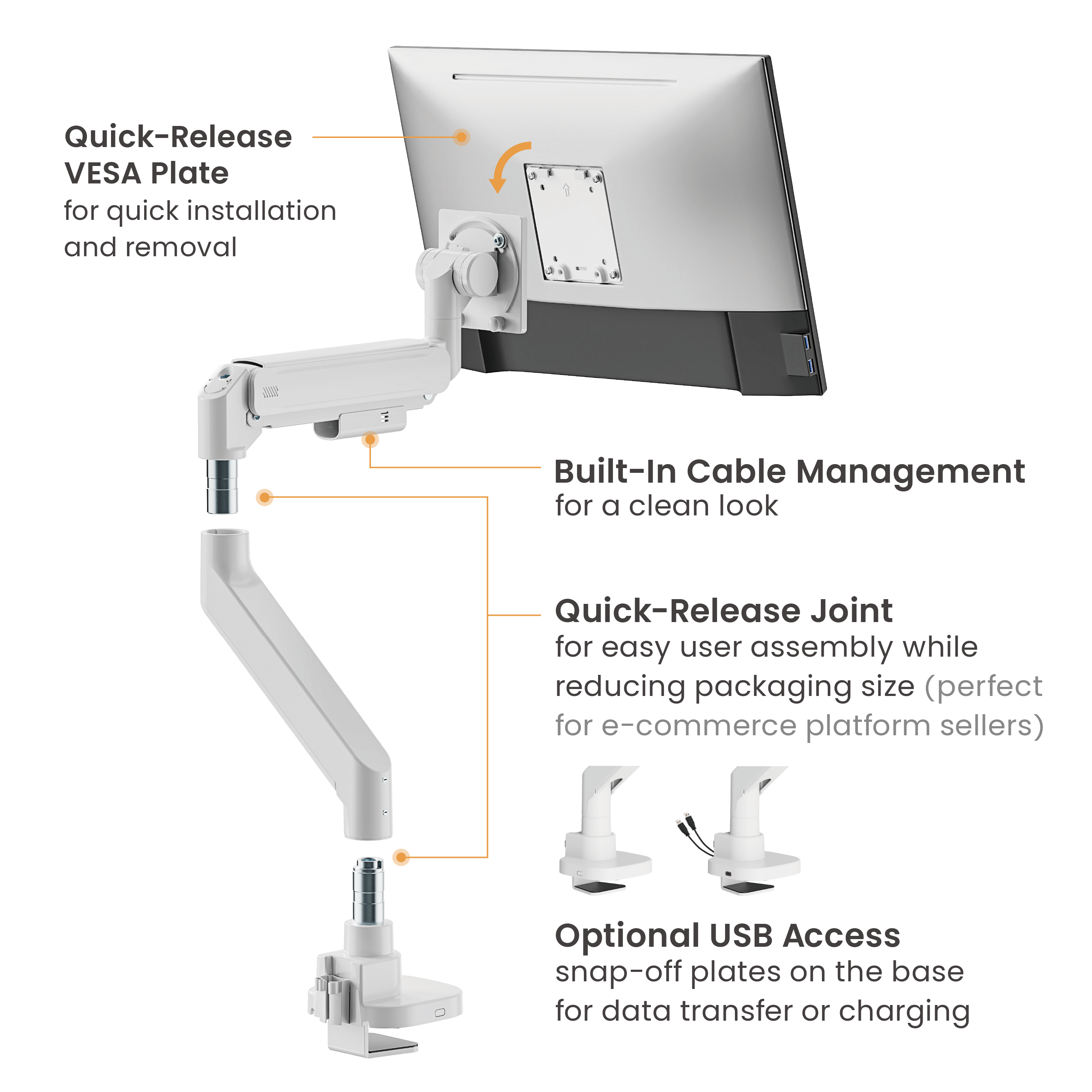 Quick-Release VESA Plate
for quick installation and removal

Built-In Cable Management
for a clean look

Quick-Release Joint
for easy user assembly while reducing packaging size (perfect for e-commerce platform sellers)

Optional USB Access
snap-off plates on the base for data transfer or charging