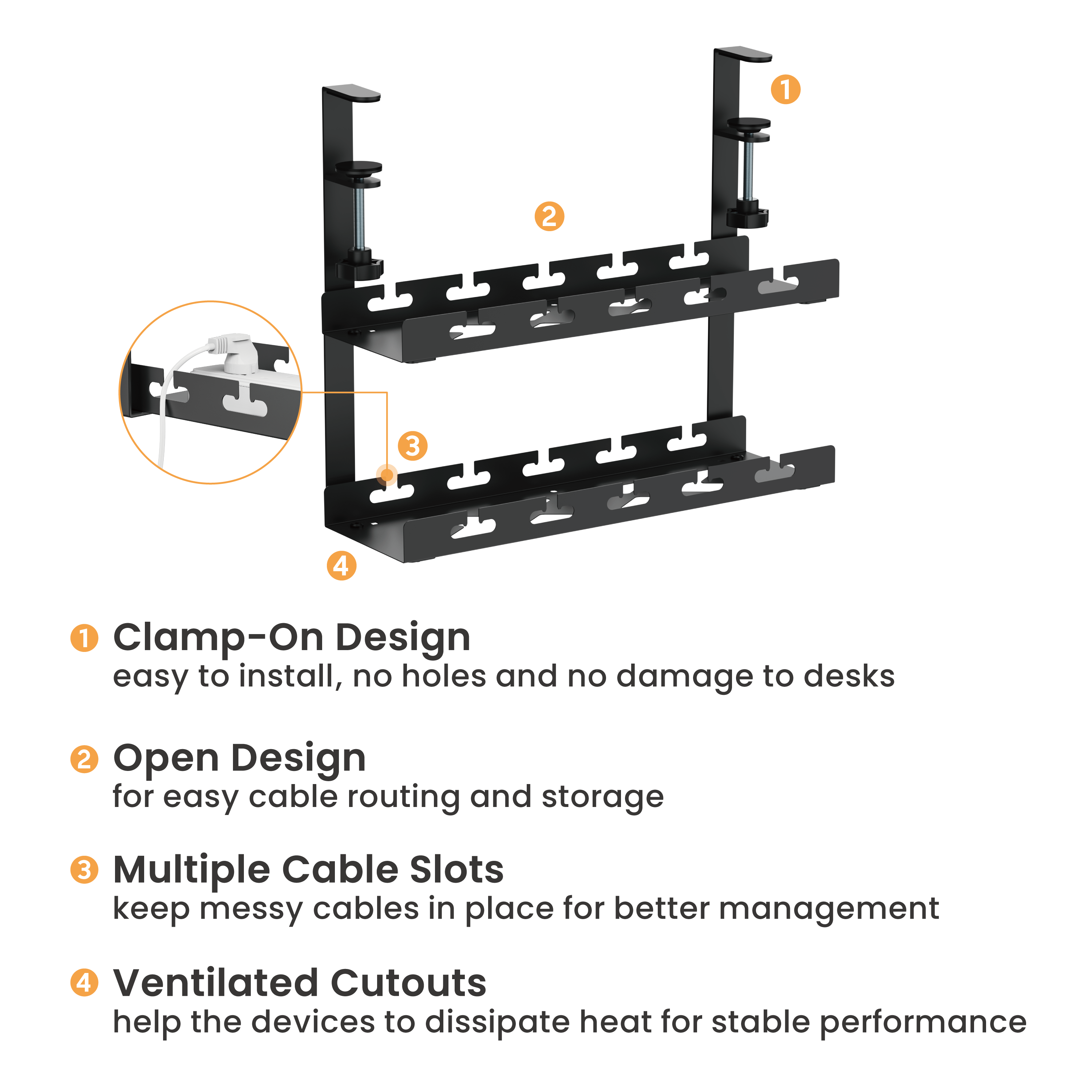 1

2

3

4

1 Clamp-On Design
easy to install, no holes and no damage to desks

2 Open Design
for easy cable routing and storage

3 Multiple Cable Slots
keep messy cables in place for better management

4 Ventilated Cutouts
help the devices to dissipate heat for stable performance