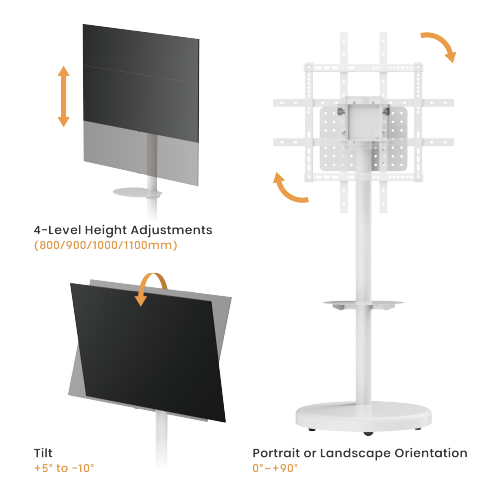 4-Level Height Adjustments
(800/900/1000/1100mm)

Tilt
+5° to -10°

Portrait or Landscape Orientation
0°~+90°