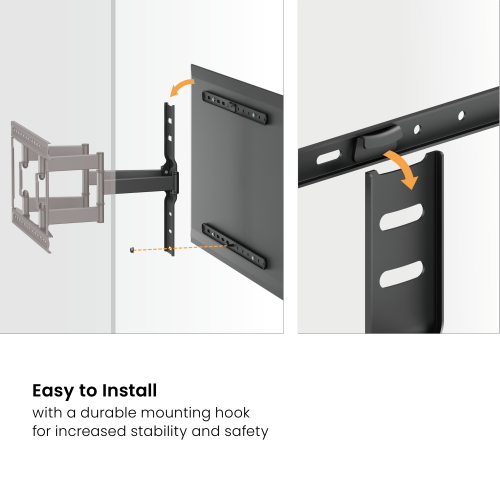 Easy to Install
with a durable mounting hook for increased stability and safety