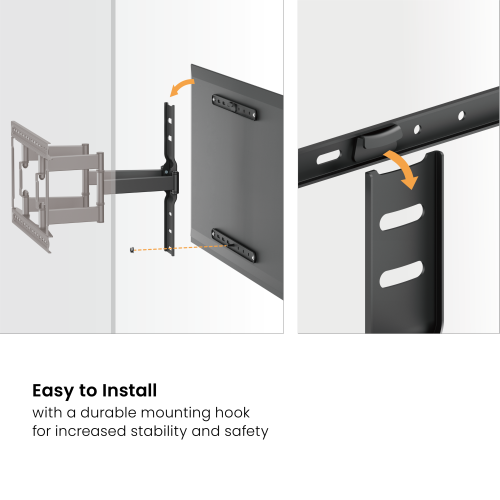 Easy to Install
with a durable mounting hook for increased stability and safety