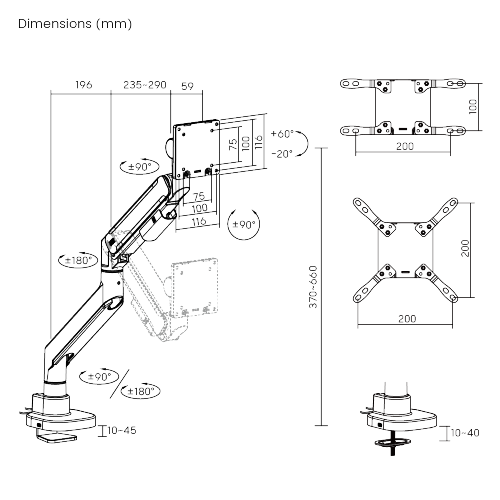 Dimensions (mm)

196
235~290
59
75
100
116
+60°
-20°
±90°
75
100
116
±90°
±180°
370~660
±90°
±180°
10~45
100
200
200
200
10~40