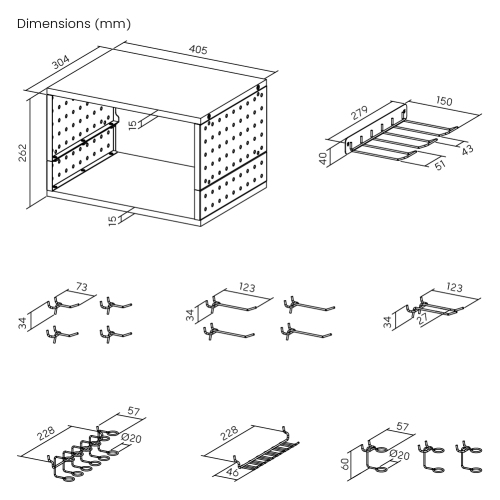 Dimensions (mm)

304
405
262
15
15

279
150
40
43
51

73
34

123
34

123
34
27

228
57
Ø20

228
46

57
60
Ø20