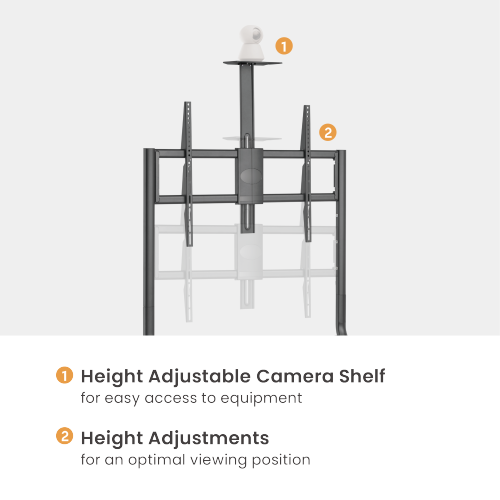 1

2

1 Height Adjustable Camera Shelf
for easy access to equipment

2 Height Adjustments
for an optimal viewing position