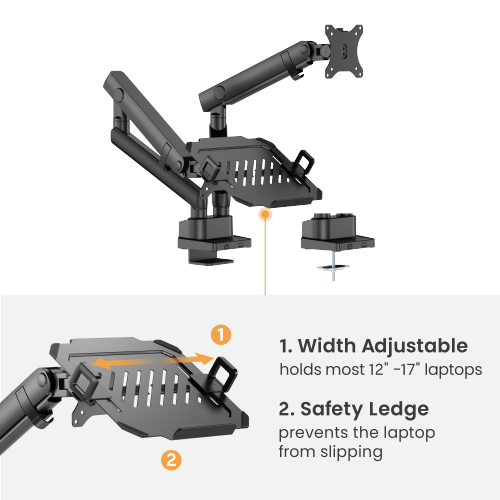 1

2

1. Width Adjustable
holds most 12" -17" laptops

2. Safety Ledge
prevents the laptop from slipping