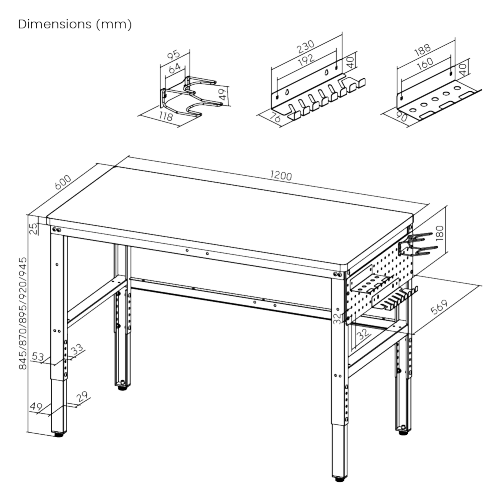 Dimensions (mm)

95
64
49
118

230
192
40
76

188
160
40
90

600
1200
25
845/870/895/920/945
180
569
32
32
53
33
49
29