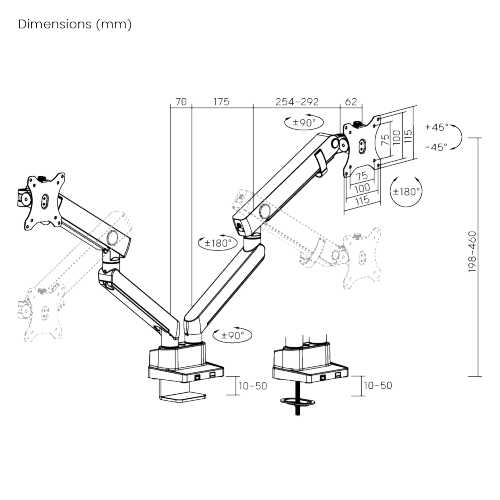 Dimensions (mm)

70
175
254~292
62
±90°
+45°
-45°
75
100
115
75
100
115
±180°
±180°
198~460
±90°
10~50
10~50