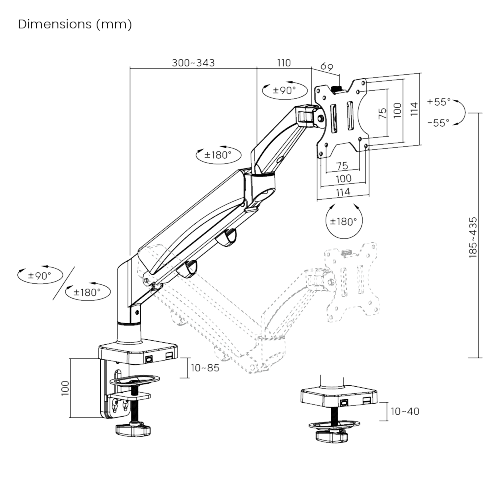 Dimensions (mm)

300~343
110
69
±90°
75
100
114
+55°
-55°
±180°
75
100
114
±180°
185~435
±90°
±180°
10~85
100
10~40