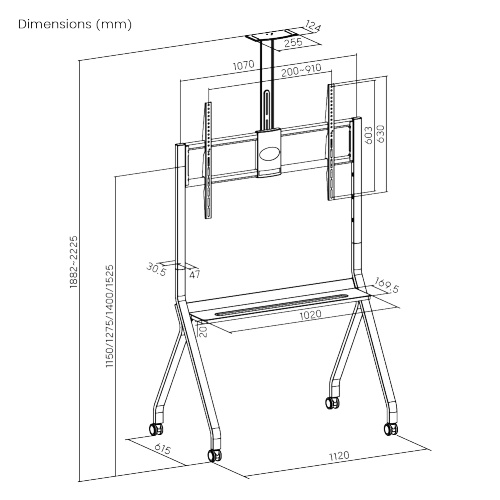 Dimensions (mm)

124
255
1070
200~910
603
630
1882~2225
1150/1275/1400/1525
30.5
47
169.5
1020
20
615
1120