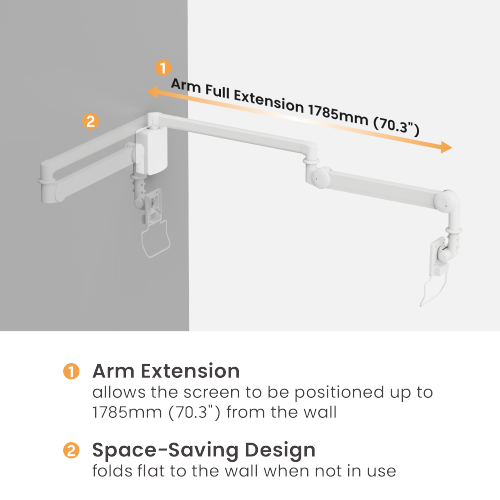 1
Arm Full Extension 1785mm (70.3")
2

1 Arm Extension
allows the screen to be positioned up to 1785mm (70.3") from the wall

2 Space-Saving Design
folds flat to the wall when not in use