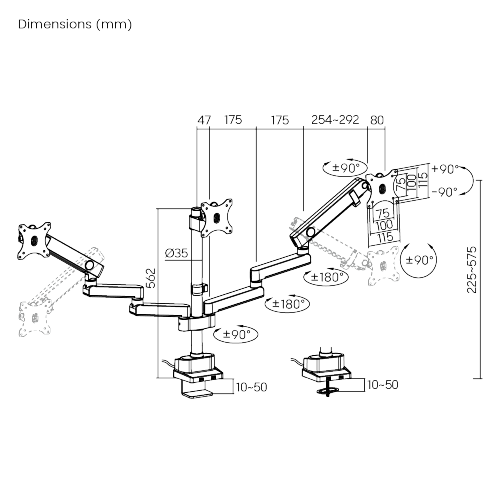 Dimensions (mm)

47
175
175
254~292
80

±90°
+90°
-90°
75
100
115
75
100
115
±90°
Ø35
562
±180°
±180°
±90°
225~575
10~50
10~50