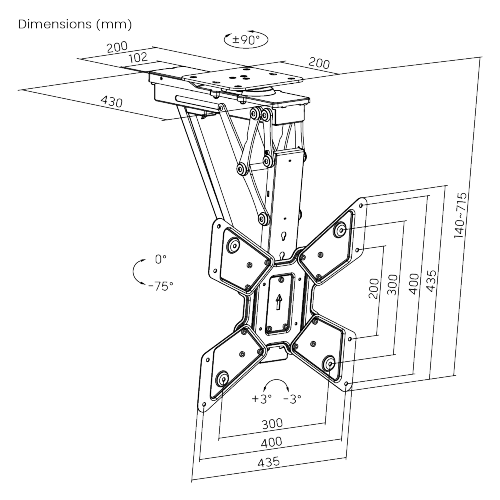 Dimensions (mm)

±90°

200

102

200

430

140~715

0°

-75°

200

300

400

435

+3°

-3°

300

400

435