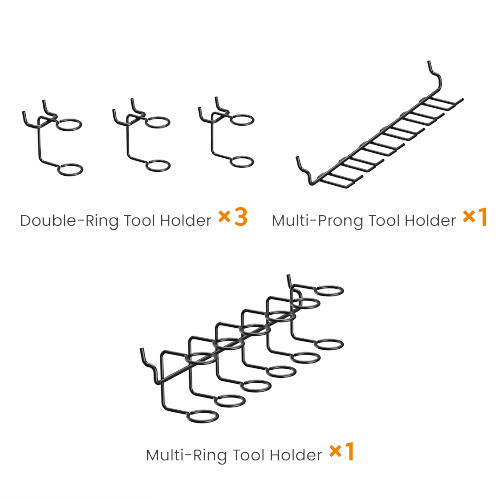 Double-Ring Tool Holder ×3

Multi-Prong Tool Holder ×1

Multi-Ring Tool Holder ×1