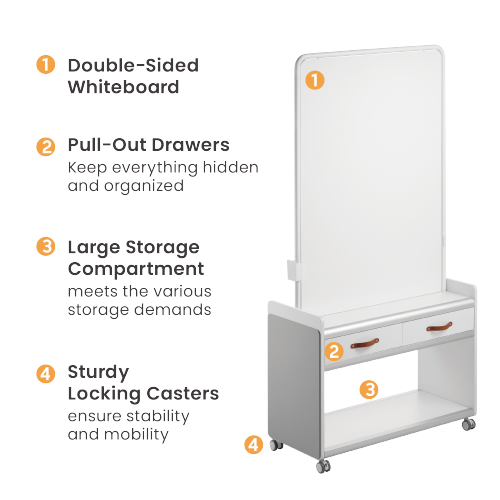 1 Double-Sided Whiteboard

2 Pull-Out Drawers
Keep everything hidden and organized

3 Large Storage Compartment
meets the various storage demands

4 Sturdy Locking Casters
ensure stability and mobility

1

2

3

4