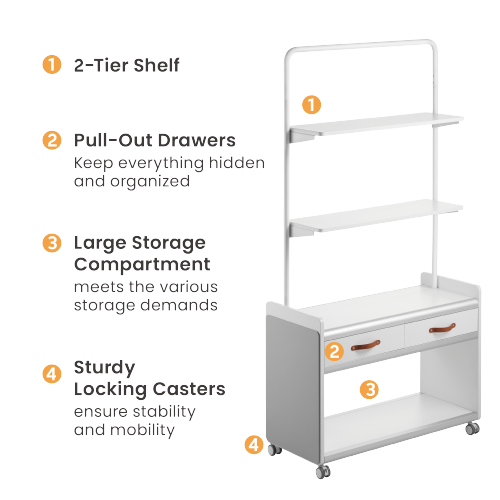 1 2-Tier Shelf

2 Pull-Out Drawers
Keep everything hidden and organized

3 Large Storage Compartment
meets the various storage demands

4 Sturdy Locking Casters
ensure stability and mobility

1

2

3

4