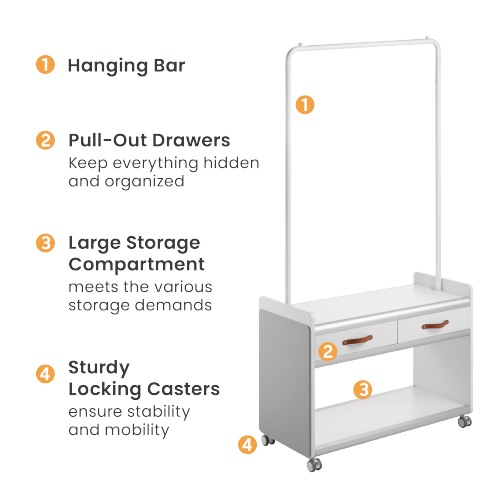 1 Hanging Bar

2 Pull-Out Drawers
Keep everything hidden and organized

3 Large Storage Compartment
meets the various storage demands

4 Sturdy Locking Casters
ensure stability and mobility

1

2

3

4