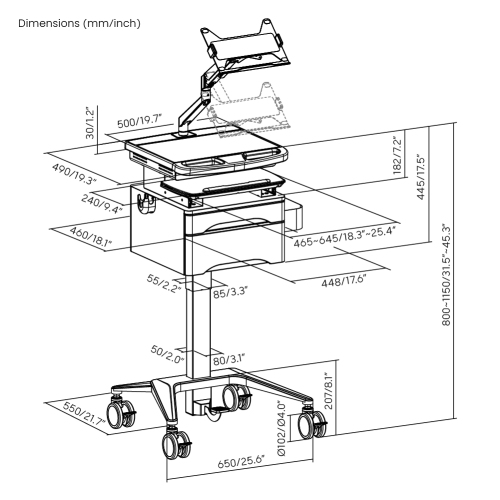 Dimensions (mm/inch)

30/1.2"

500/19.7"

490/19.3"

240/9.4"

460/18.1"

182/7.2"

445/17.5"

465~645/18.3"~25.4"

448/17.6"

800~1150/31.5"~45.3"

55/2.2"

85/3.3"

50/2.0"

80/3.1"

207/8.1"

550/21.7"

Ø102/Ø4.0"

650/25.6"