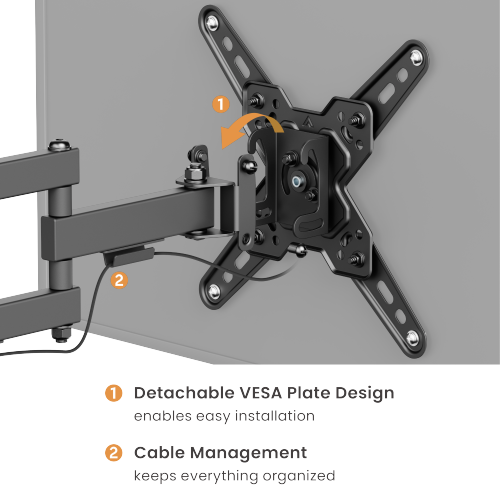 1

2

1 Detachable VESA Plate Design
enables easy installation

2 Cable Management
keeps everything organized