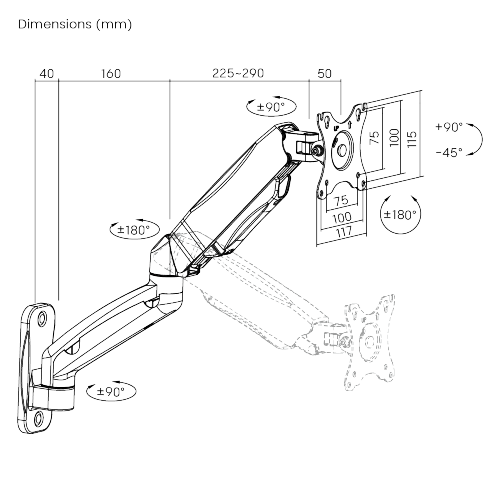 Dimensions (mm)

40
160
225~290
50
±90°
75
100
115
+90°
-45°
75
100
117
±180°
±180°
±90°